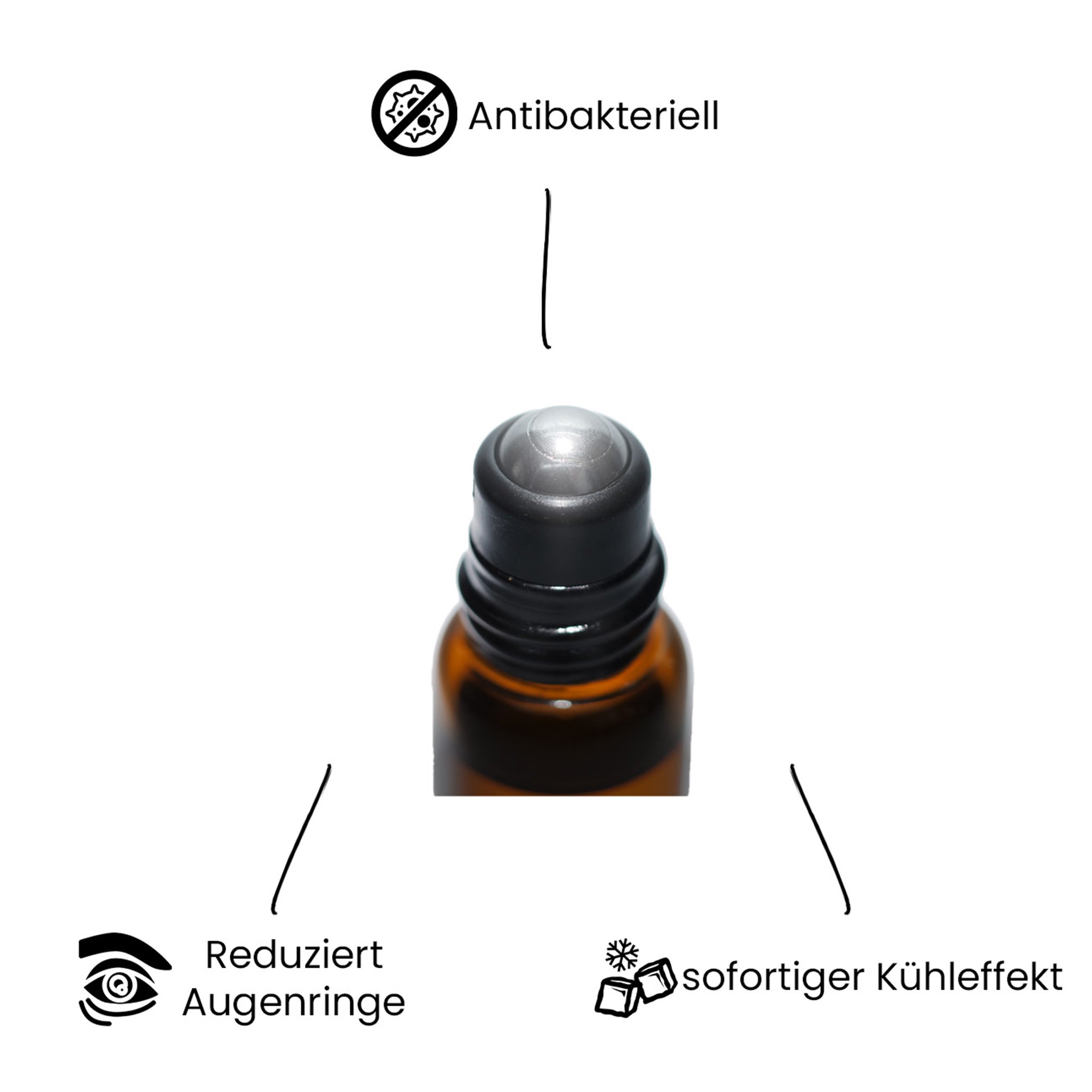 Antibakteriell

Reduziert Augenringe

sofortiger Kühleffekt